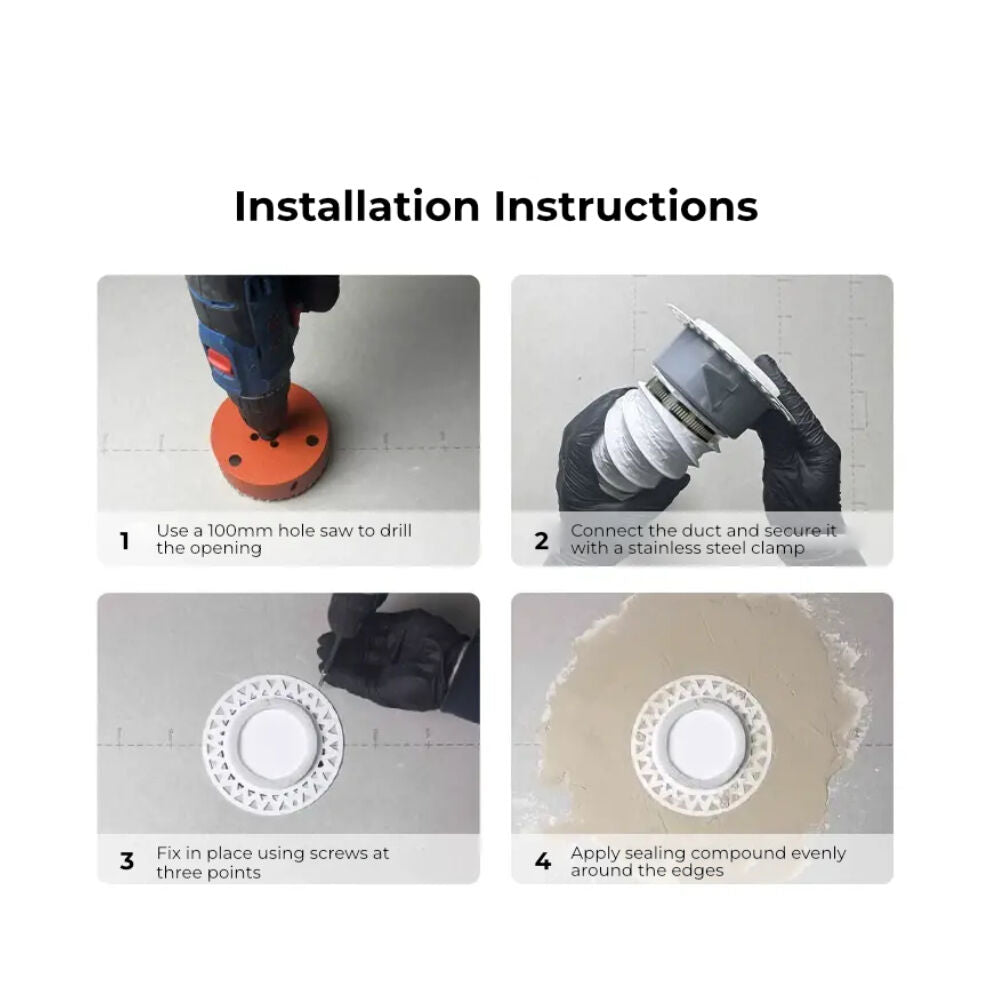 Installation Instructions

1 Use a 100mm hole saw to drill the opening

2 Connect the duct and secure it with a stainless steel clamp

3 Fix in place using screws at three points

4 Apply sealing compound evenly around the edges