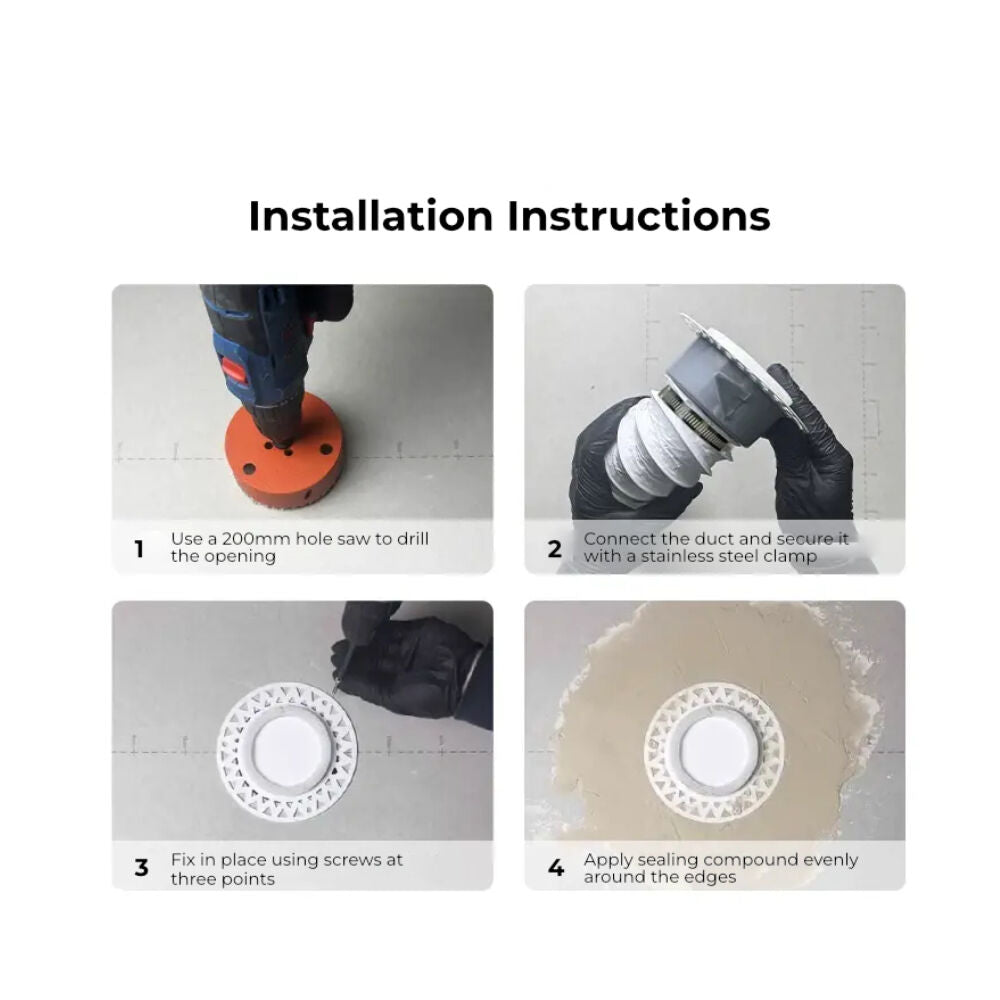 Installation Instructions

1 Use a 200mm hole saw to drill the opening

2 Connect the duct and secure it with a stainless steel clamp

3 Fix in place using screws at three points

4 Apply sealing compound evenly around the edges