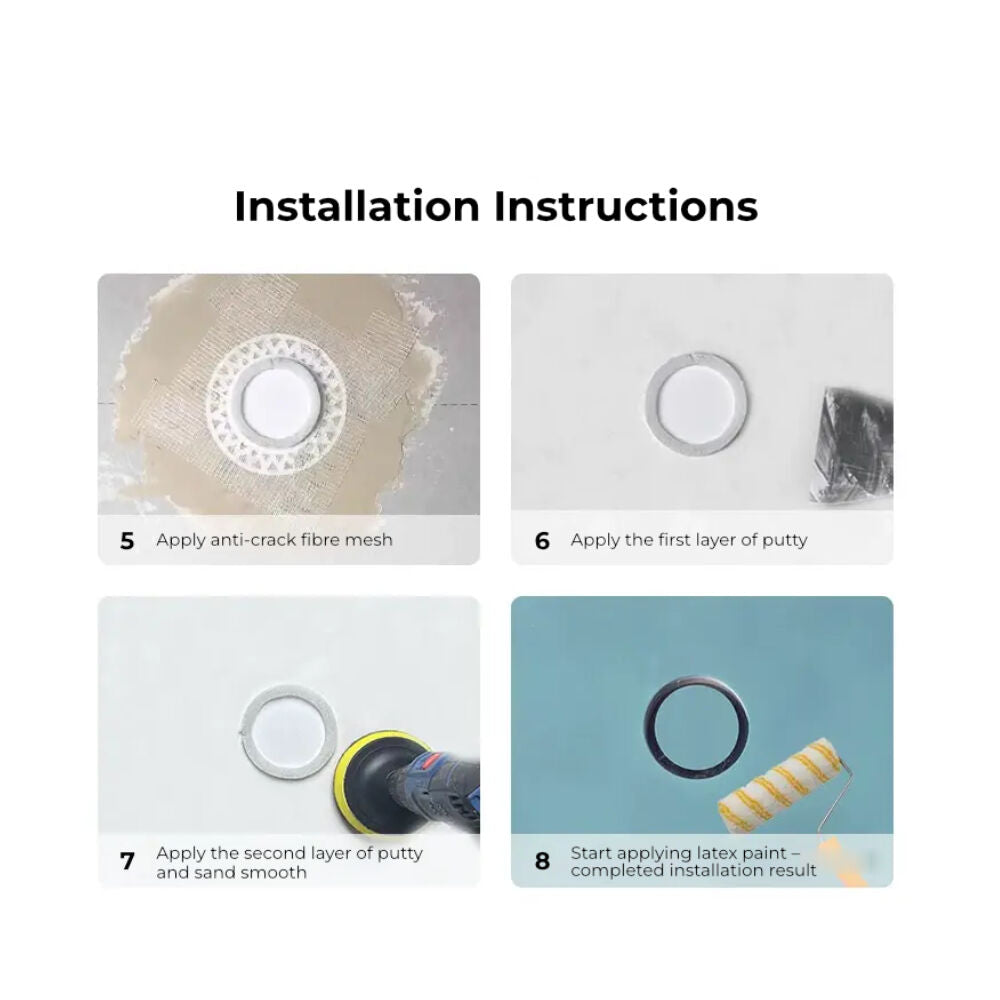 Installation Instructions

5 Apply anti-crack fibre mesh

6 Apply the first layer of putty

7 Apply the second layer of putty and sand smooth

8 Start applying latex paint – completed installation result